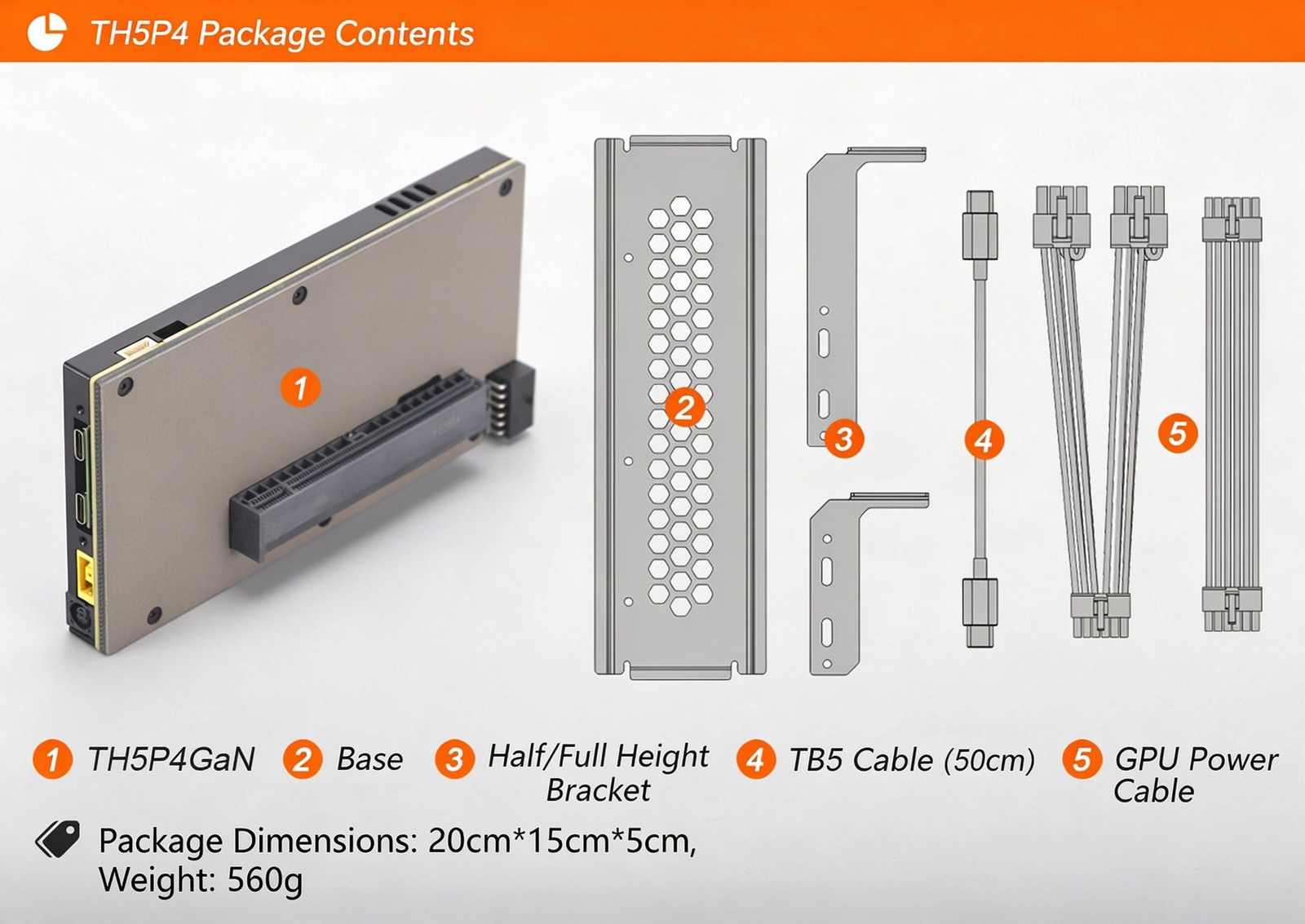 TH5P4 Package Contents

1

2

3

4

5

1 TH5P4GaN

2 Base

3 Half/Full Height Bracket

4 TB5 Cable (50cm)

5 GPU Power Cable

Package Dimensions: 20cm*15cm*5cm, Weight: 560g